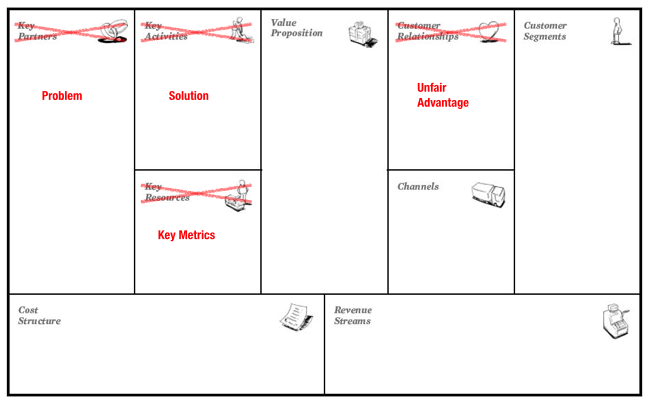 Key Partners

Problem

Key Activities

Solution

Key Resources

Key Metrics

Value Proposition

Customer Relationships

Unfair Advantage

Channels

Customer Segments

Cost Structure

Revenue Streams